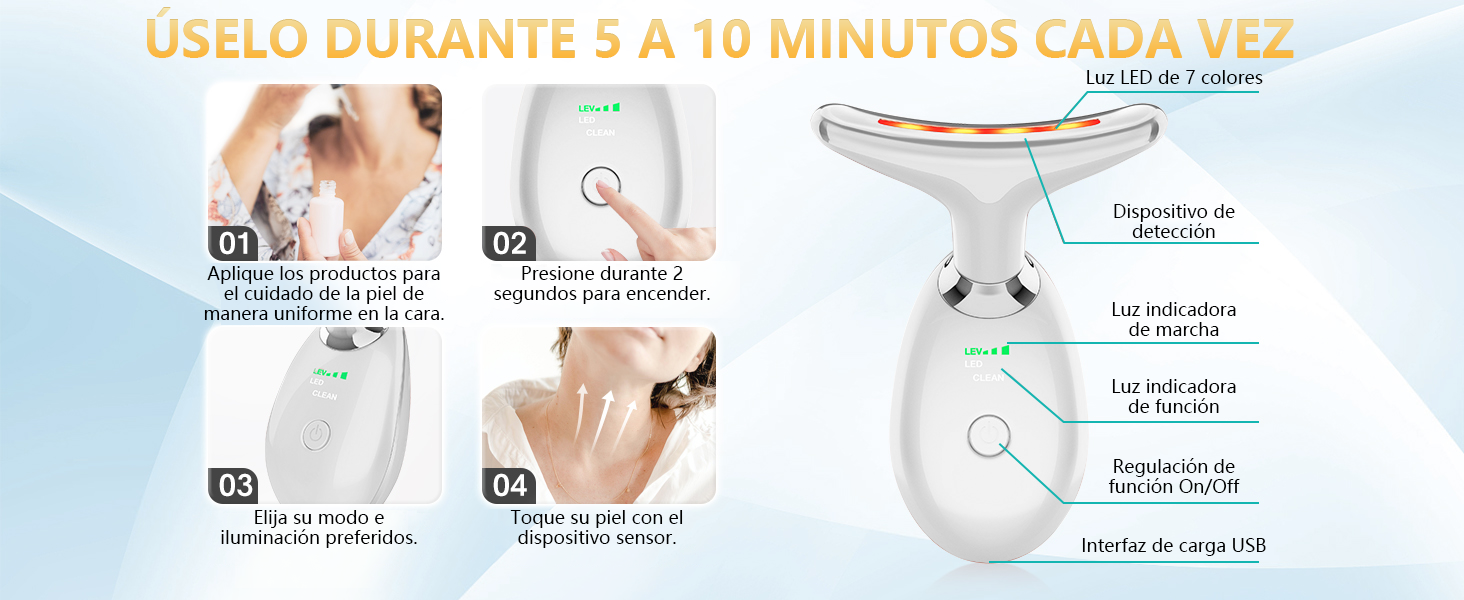 ÚSELO DURANTE 5 A 10 MINUTOS CADA VEZ

01
Aplique los productos para el cuidado de la piel de manera uniforme en la cara.

LEV
LED
CLEAN

02
Presione durante 2 segundos para encender.

LEV
LED
CLEAN

03
Elija su modo e iluminación preferidos.

04
Toque su piel con el dispositivo sensor.

Luz LED de 7 colores

Dispositivo de detección

Luz indicadora de marcha

LEV
LED
CLEAN

Luz indicadora de función

Regulación de función On/Off

Interfaz de carga USB